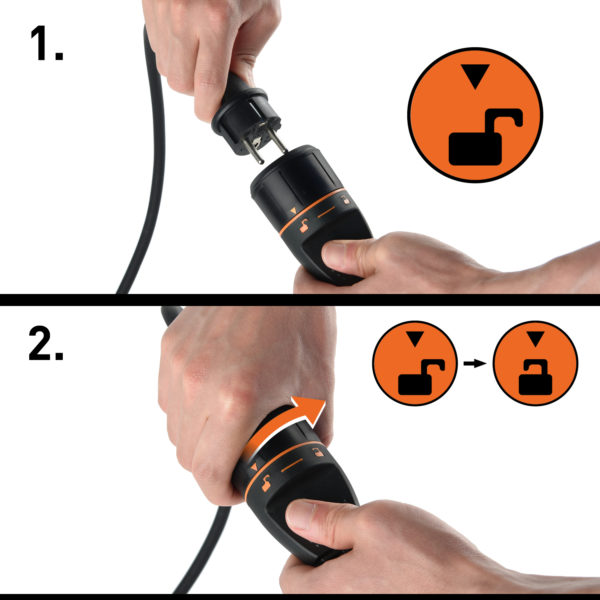 1.

2.